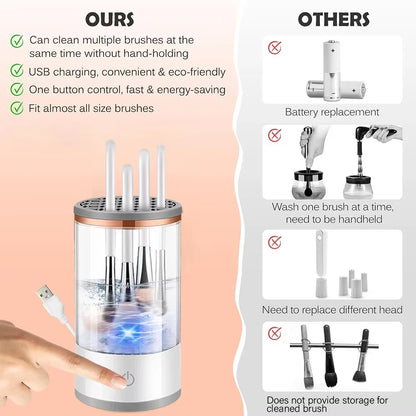 OURS

Can clean multiple brushes at the same time without hand-holding

USB charging, convenient & eco-friendly

One button control, fast & energy-saving

Fit almost all size brushes

OTHERS

Battery replacement

Wash one brush at a time, need to be handheld

Need to replace different head

Does not provide storage for cleaned brush